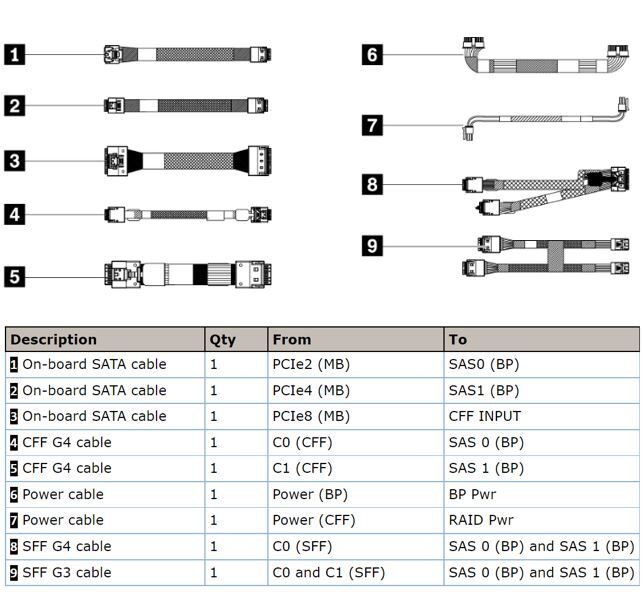 1
2
3
4
5
6
7
8
9

| Description | Qty | From | To |
|---|---|---|---|
| 1 On-board SATA cable | 1 | PCIe2 (MB) | SAS0 (BP) |
| 2 On-board SATA cable | 1 | PCIe4 (MB) | SAS1 (BP) |
| 3 On-board SATA cable | 1 | PCIe8 (MB) | CFF INPUT |
| 4 CFF G4 cable | 1 | C0 (CFF) | SAS 0 (BP) |
| 5 CFF G4 cable | 1 | C1 (CFF) | SAS 1 (BP) |
| 6 Power cable | 1 | Power (BP) | BP Pwr |
| 7 Power cable | 1 | Power (CFF) | RAID Pwr |
| 8 SFF G4 cable | 1 | C0 (SFF) | SAS 0 (BP) and SAS 1 (BP) |
| 9 SFF G3 cable | 1 | C0 and C1 (SFF) | SAS 0 (BP) and SAS 1 (BP) |