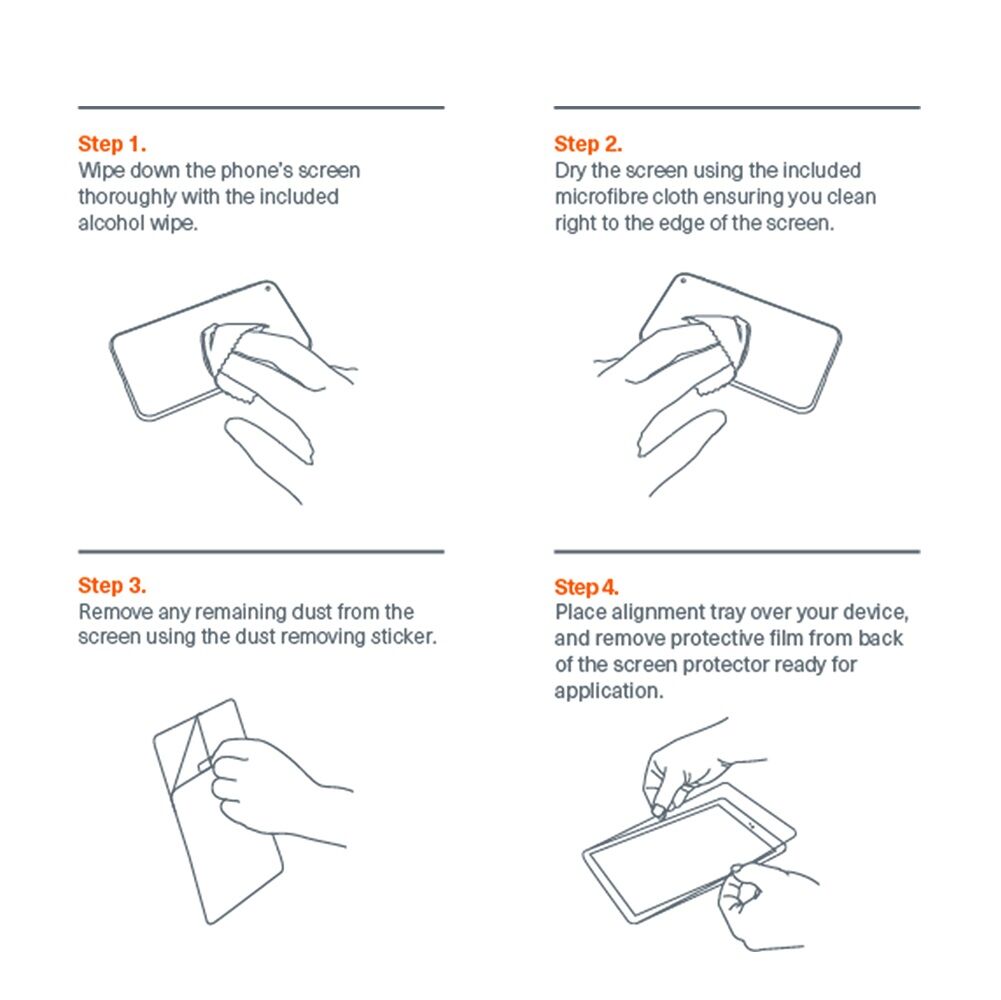 Step 1.
Wipe down the phone's screen thoroughly with the included alcohol wipe.

Step 2.
Dry the screen using the included microfibre cloth ensuring you clean right to the edge of the screen.

Step 3.
Remove any remaining dust from the screen using the dust removing sticker.

Step 4.
Place alignment tray over your device, and remove protective film from back of the screen protector ready for application.