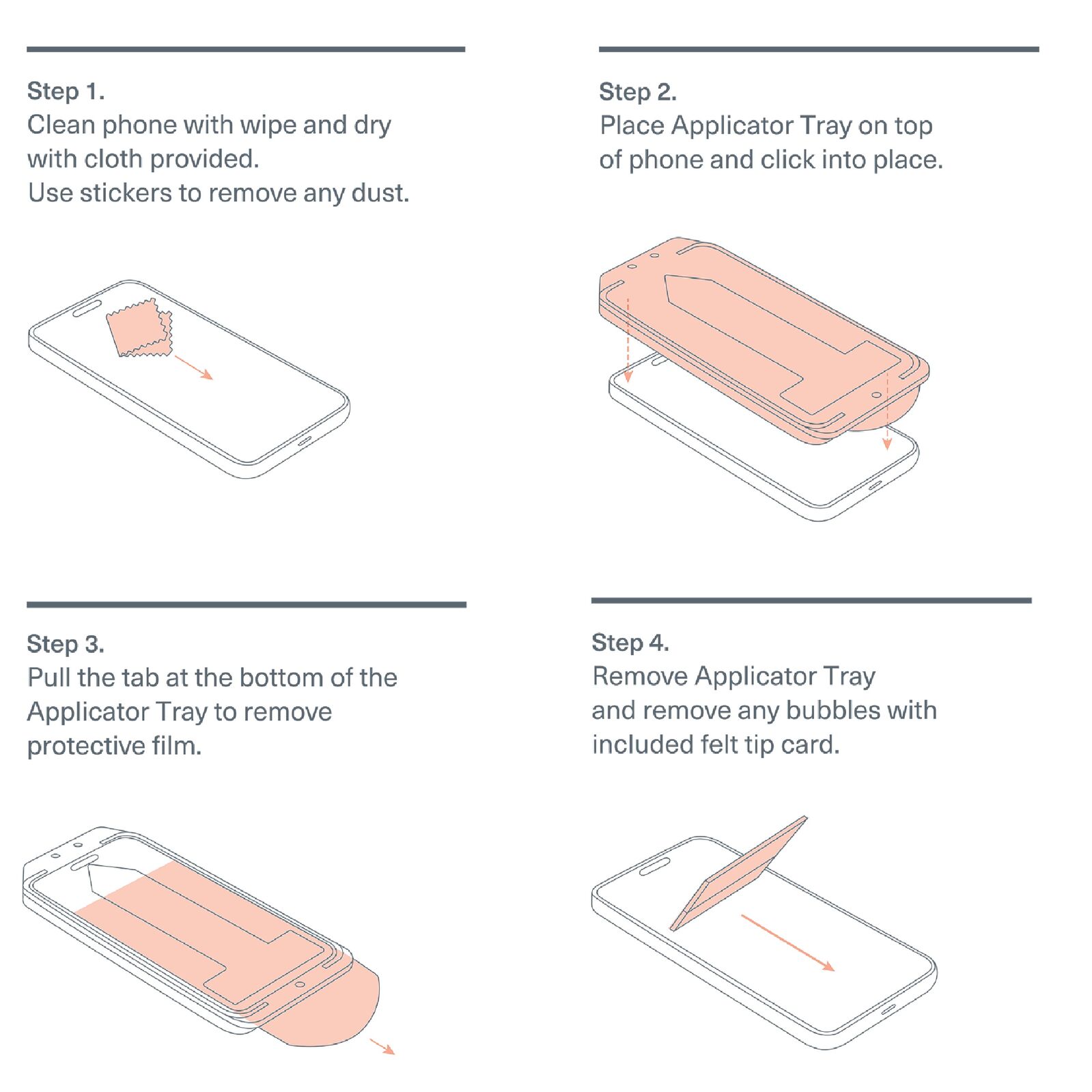 Step 1.
Clean phone with wipe and dry with cloth provided.
Use stickers to remove any dust.

Step 2.
Place Applicator Tray on top of phone and click into place.

Step 3.
Pull the tab at the bottom of the Applicator Tray to remove protective film.

Step 4.
Remove Applicator Tray and remove any bubbles with included felt tip card.