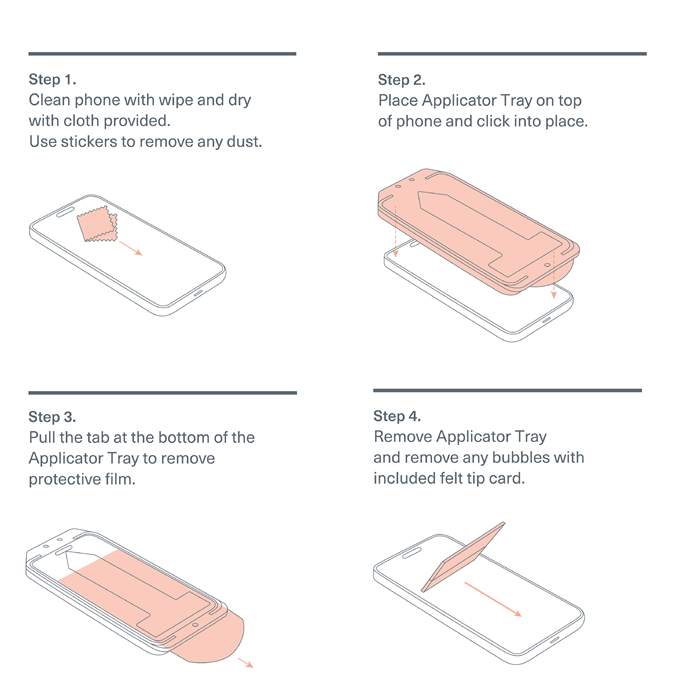 Step 1.
Clean phone with wipe and dry with cloth provided.
Use stickers to remove any dust.

Step 2.
Place Applicator Tray on top of phone and click into place.

Step 3.
Pull the tab at the bottom of the Applicator Tray to remove protective film.

Step 4.
Remove Applicator Tray and remove any bubbles with included felt tip card.